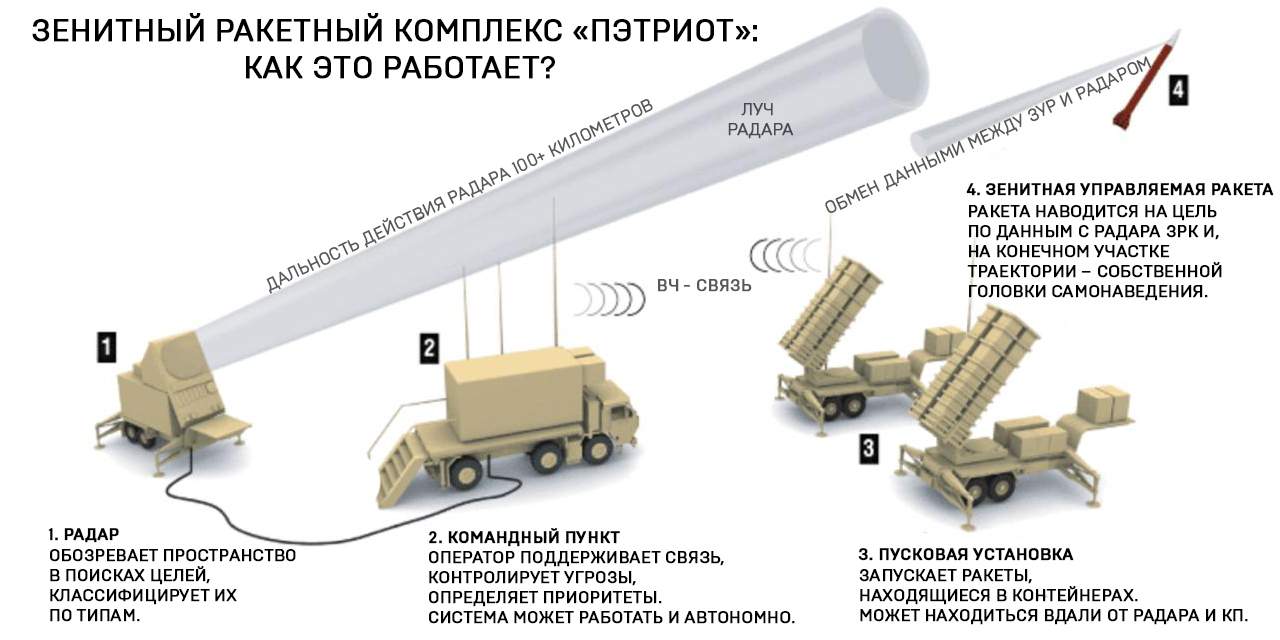 ЗЕНИТНЫЙ РАКЕТНЫЙ КОМПЛЕКС «ПЭТРИОТ»:
КАК ЭТО РАБОТАЕТ?

ДАЛЬНОСТЬ ДЕЙСТВИЯ РАДАРА 100+ КИЛОМЕТРОВ

ЛУЧ РАДАРА

ОБМЕН ДАННЫМИ МЕЖДУ ЗУР И РАДАРОМ

4

4. ЗЕНИТНАЯ УПРАВЛЯЕМАЯ РАКЕТА
РАКЕТА НАВОДИТСЯ НА ЦЕЛЬ ПО ДАННЫМ С РАДАРА ЗРК И, НА КОНЕЧНОМ УЧАСТКЕ ТРАЕКТОРИИ – СОБСТВЕННОЙ ГОЛОВКИ САМОНАВЕДЕНИЯ.

ВЧ - СВЯЗЬ

1

2

3

1. РАДАР
ОБОЗРЕВАЕТ ПРОСТРАНСТВО В ПОИСКАХ ЦЕЛЕЙ, КЛАССИФИЦИРУЕТ ИХ ПО ТИПАМ.

2. КОМАНДНЫЙ ПУНКТ
ОПЕРАТОР ПОДДЕРЖИВАЕТ СВЯЗЬ, КОНТРОЛИРУЕТ УГРОЗЫ, ОПРЕДЕЛЯЕТ ПРИОРИТЕТЫ. СИСТЕМА МОЖЕТ РАБОТАТЬ И АВТОНОМНО.

3. ПУСКОВАЯ УСТАНОВКА
ЗАПУСКАЕТ РАКЕТЫ, НАХОДЯЩИЕСЯ В КОНТЕЙНЕРАХ. МОЖЕТ НАХОДИТЬСЯ ВДАЛИ ОТ РАДАРА И КП.