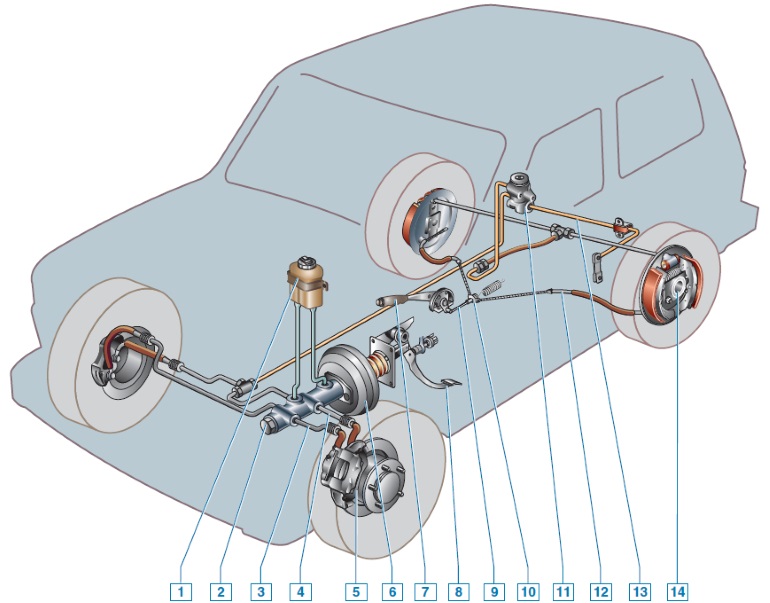 1 2 3 4 5 6 7 8 9 10 11 12 13 14