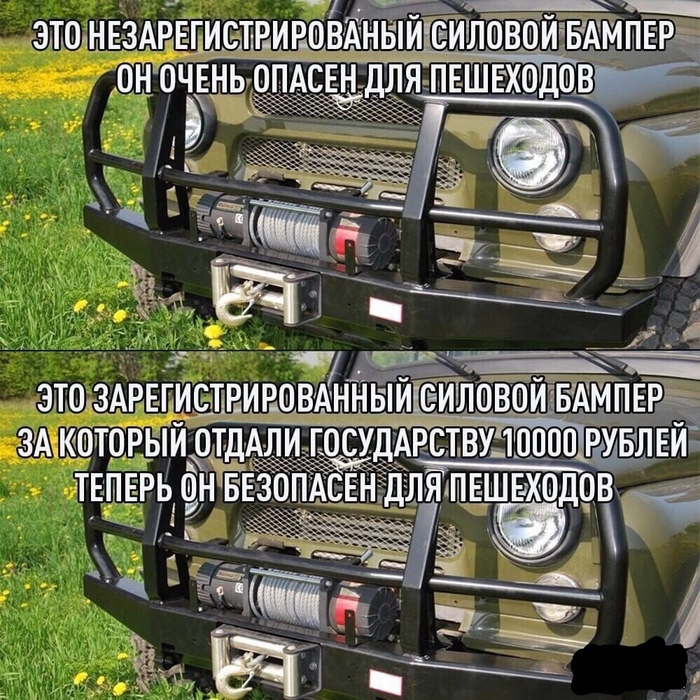 ЭТО НЕЗАРЕГИСТРИРОВАНЫЙ СИЛОВОЙ БАМПЕР
ОН ОЧЕНЬ ОПАСЕН ДЛЯ ПЕШЕХОДОВ

ЭТО ЗАРЕГИСТРИРОВАННЫЙ СИЛОВОЙ БАМПЕР
ЗА КОТОРЫЙ ОТДАЛИ ГОСУДАРСТВУ 10000 РУБЛЕЙ
ТЕПЕРЬ ОН БЕЗОПАСЕН ДЛЯ ПЕШЕХОДОВ